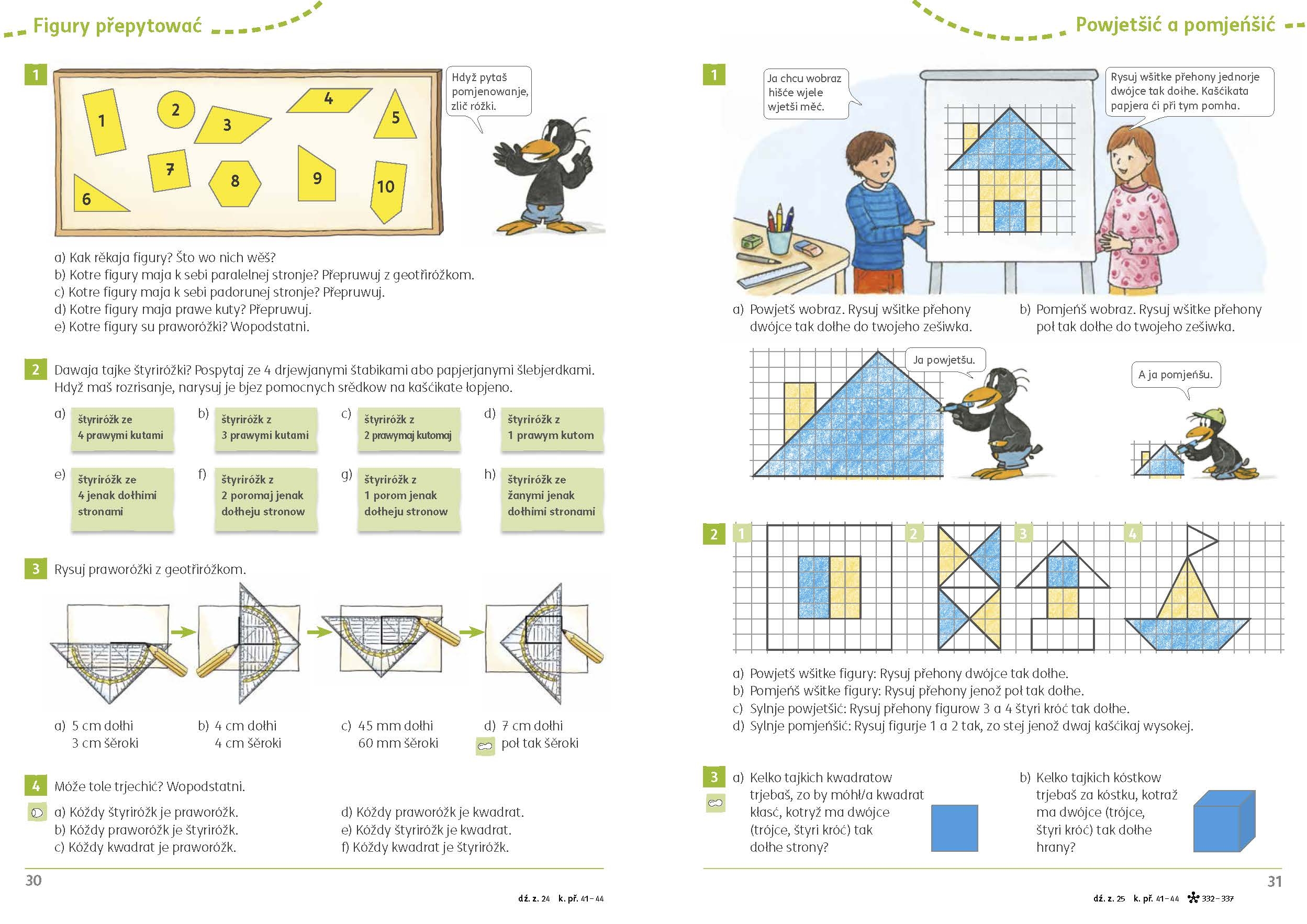 Figury přepytować

1

1 2 3 4 5 6 7 8 9 10

Hdyž pytaš pomjenowanje, zlič róžki.

a) Kak rěkaja figury? Što wo nich wěš?
b) Kotre figury maja k sebi paralelnej stronje? Přepruwuj z geotřiróžkom.
c) Kotre figury maja k sebi padorunej stronje? Přepruwuj.
d) Kotre figury maja prawe kuty? Přepruwuj.
e) Kotre figury su praworóžki? Wopodstatni.

2 Dawaja tajke štyriróžki? Pospytaj ze 4 drjewjanymi štabikami abo papjerjanymi šlebjerdkami. Hdyž maš rozrisanje, narysuj je bjez pomocnych srědkow na kašćikate łopjeno.

a) štyriróžk ze 4 prawymi kutami
b) štyriróžk z 3 prawymi kutami
c) štyriróžk z 2 prawymaj kutomaj
d) štyriróžk z 1 prawym kutom
e) štyriróžk ze 4 jenak dołhimi stronami
f) štyriróžk z 2 poromaj jenak dołheju stronow
g) štyriróžk z 1 porom jenak dołheju stronow
h) štyriróžk ze žanymi jenak dołhimi stronami

3 Rysuj praworóžki z geotřiróžkom.

a) 5 cm dołhi 3 cm šěroki
b) 4 cm dołhi 4 cm šěroki
c) 45 mm dołhi 60 mm šěroki
d) 7 cm dołhi poł tak šěroki

4 Móže tole trjechić? Wopodstatni.

a) Kóždy štyriróžk je praworóžk.
b) Kóždy praworóžk je štyriróžk.
c) Kóždy kwadrat je praworóžk.
d) Kóždy praworóžk je kwadrat.
e) Kóždy štyriróžk je kwadrat.
f) Kóždy kwadrat je štyriróžk.

30

dź. z. 24 k. př. 41–44

Powjetšić a pomjeńšić

1

Ja chcu wobraz hišće wjele wjetši měć.

Rysuj wšitke přehony jednorje dwójce tak dołhe. Kašćikata papjera ći při tym pomha.

a) Powjetš wobraz. Rysuj wšitke přehony dwójce tak dołhe do twojeho zešiwka.
b) Pomjeńš wobraz. Rysuj wšitke přehony poł tak dołhe do twojeho zešiwka.

Ja powjetšu.

A ja pomjeńšu.

2 1 2 3 4

a) Powjetš wšitke figury: Rysuj přehony dwójce tak dołhe.
b) Pomjeńš wšitke figury: Rysuj přehony jenož poł tak dołhe.
c) Sylnje powjetšić: Rysuj přehony figurow 3 a 4 štyri króć tak dołhe.
d) Sylnje pomjeńšić: Rysuj figurje 1 a 2 tak, zo stej jenož dwaj kašćikaj wysokej.

3 a) Kelko tajkich kwadratow trjebaš, zo by móhł/a kwadrat kłasć, kotryž ma dwójce (trójce, štyri króć) tak dołhe strony?
b) Kelko tajkich kóstkow trjebaš za kóstku, kotraž ma dwójce (trójce, štyri króć) tak dołhe hrany?

31

dź. z. 25 k. př. 41–44 332–337